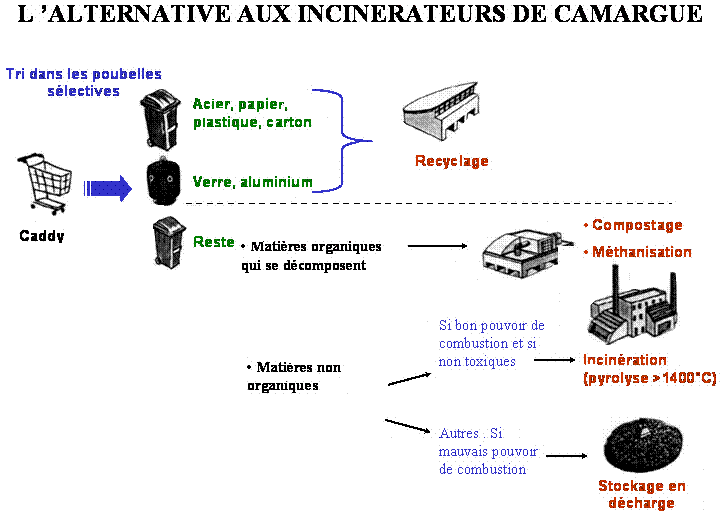 L 'ALTERNATIVE AUX INCINERATEURS DE CAMARGUE

Tri dans les poubelles sélectives

Caddy

Acier, papier, plastique, carton

Verre, aluminium

Recyclage

Reste

• Matières organiques qui se décomposent

• Compostage

• Méthanisation

• Matières non organiques

Si bon pouvoir de combustion et si non toxiques

Incinération (pyrolyse >1400°C)

Autres . Si mauvais pouvoir de combustion

Stockage en décharge